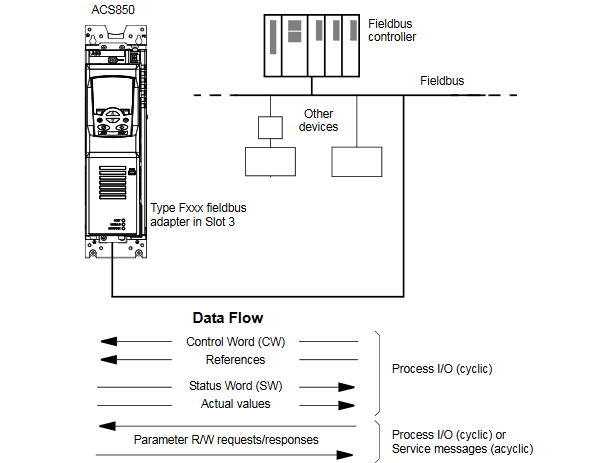 ACS850

Fieldbus controller

Fieldbus

Other devices

Type Fxxx fieldbus adapter in Slot 3

Data Flow

Control Word (CW)

References

Status Word (SW)

Actual values

Process I/O (cyclic)

Parameter R/W requests/responses

Process I/O (cyclic) or Service messages (acyclic)