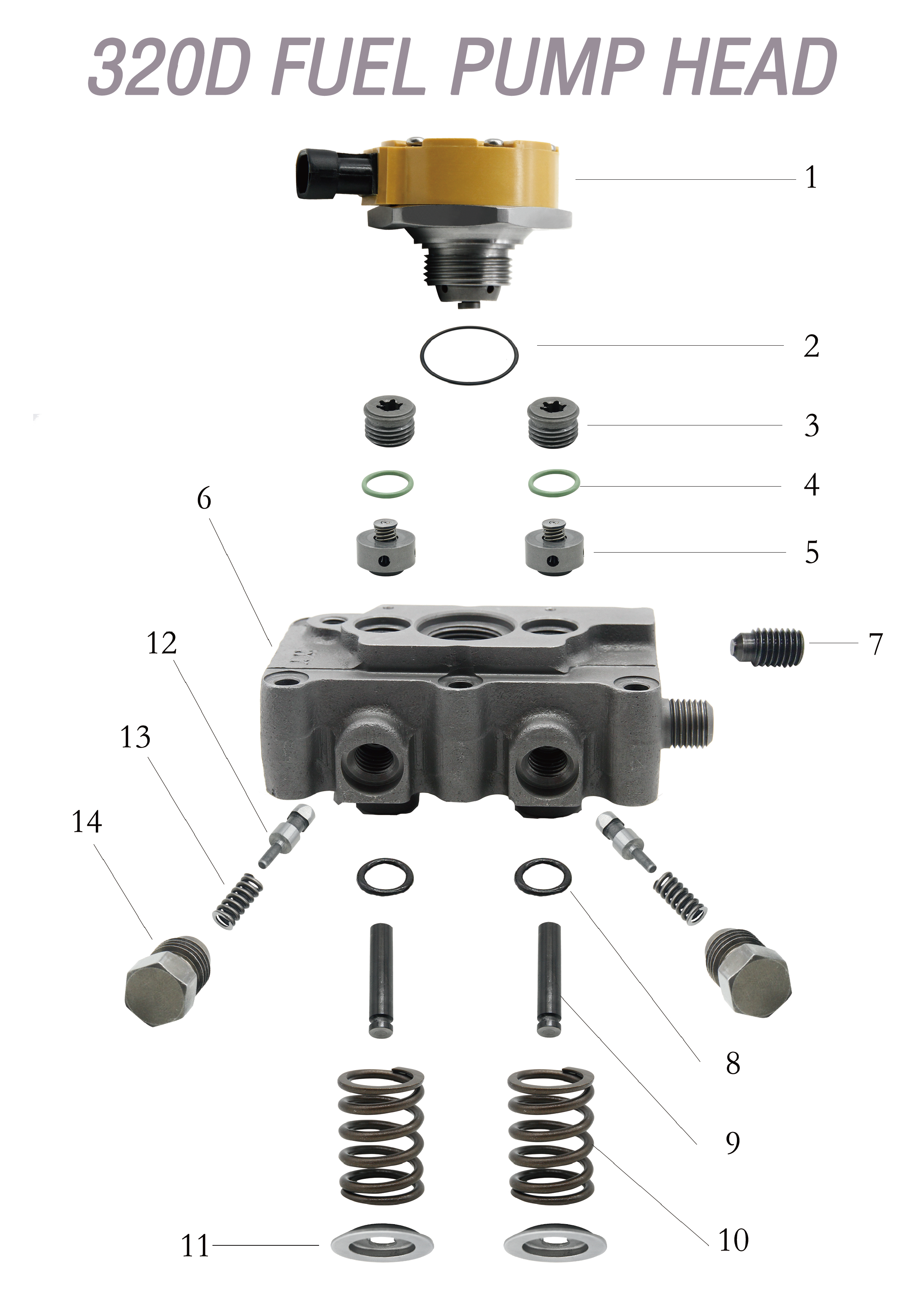 320D FUEL PUMP HEAD

1

2

3

4

6

5

12

7

13

14

8

9

10

11