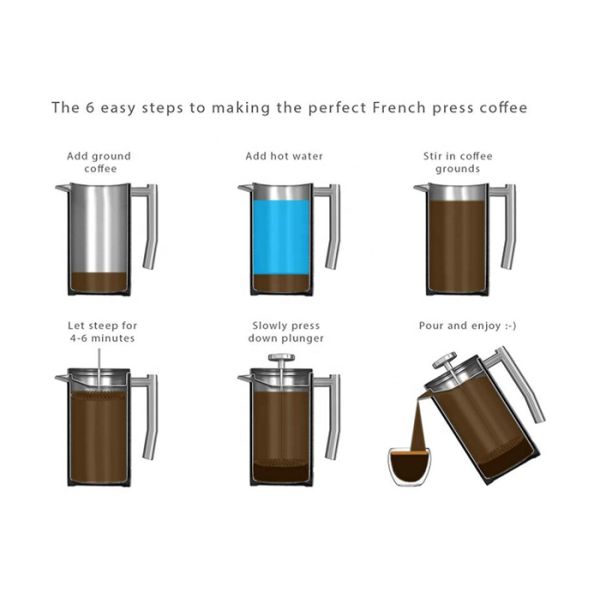 The 6 easy steps to making the perfect French press coffee

Add ground coffee

Add hot water

Stir in coffee grounds

Let steep for 4-6 minutes

Slowly press down plunger

Pour and enjoy :-)