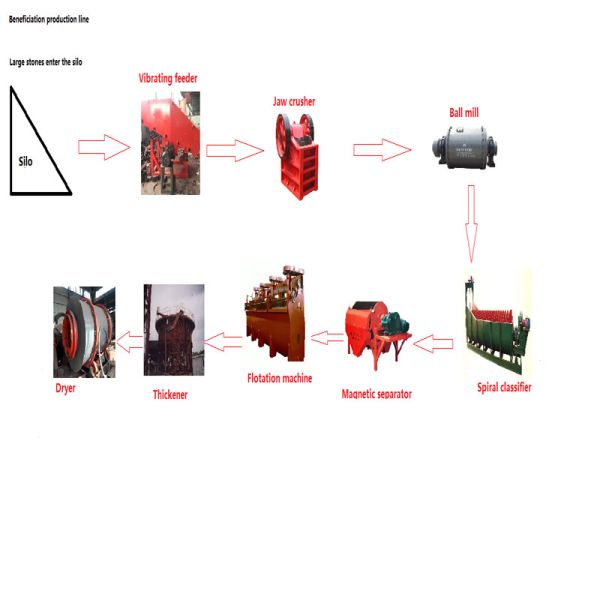 Beneficiation production line

Large stones enter the silo

Silo

Vibrating feeder

Jaw crusher

Ball mill

Spiral classifier

Magnetic separator

Flotation machine

Thickener

Dryer