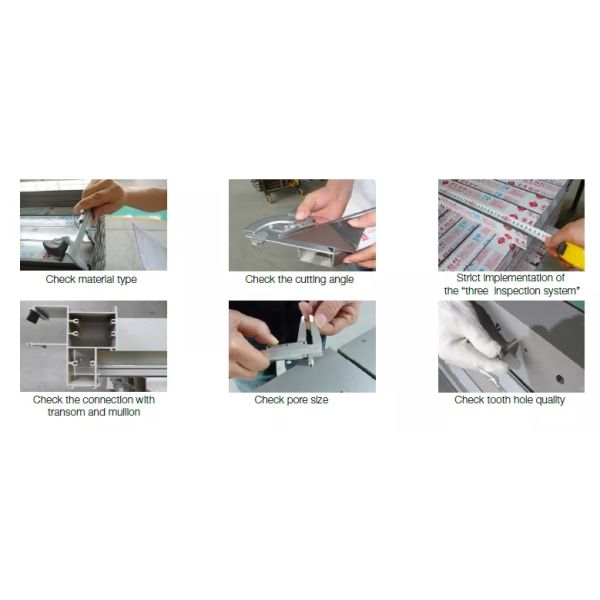 Check material type

Check the cutting angle

Strict implementation of the "three inspection system"

Check the connection with transom and mullion

Check pore size

Check tooth hole quality