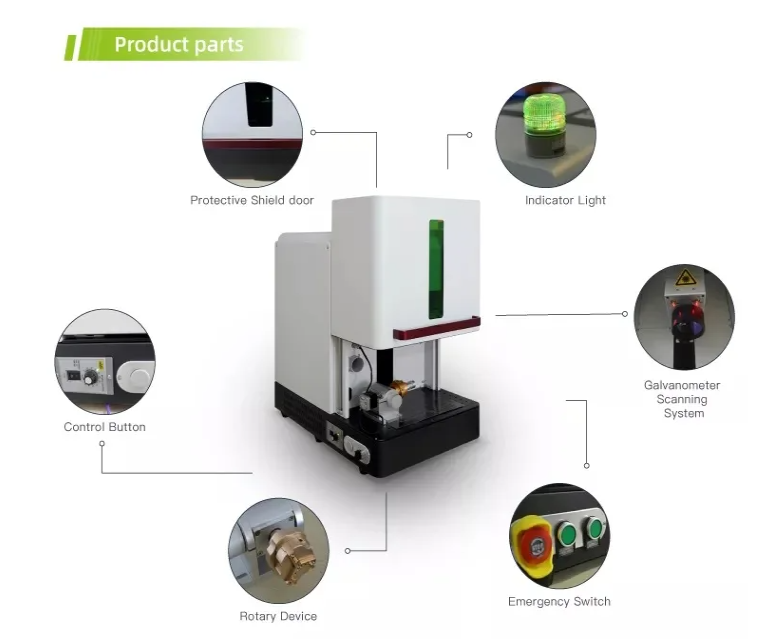 Product parts

Protective Shield door

Indicator Light

Control Button

Galvanometer Scanning System

Rotary Device

Emergency Switch