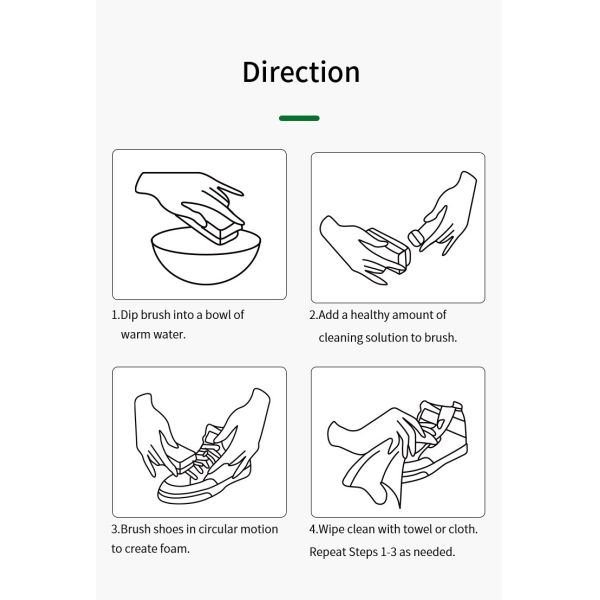 Direction

1.Dip brush into a bowl of warm water.

2.Add a healthy amount of cleaning solution to brush.

3.Brush shoes in circular motion to create foam.

4.Wipe clean with towel or cloth. Repeat Steps 1-3 as needed.