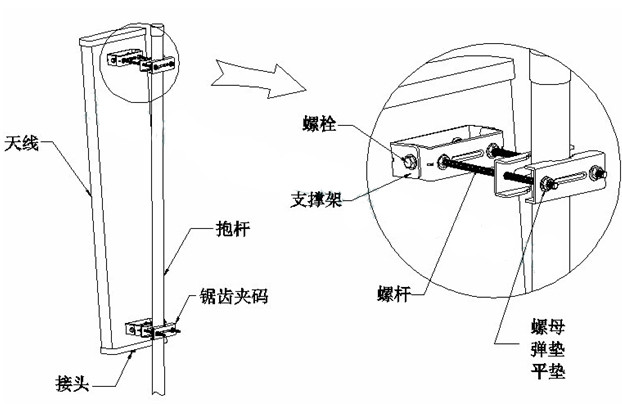 天线

抱杆

锯齿夹码

接头

螺栓

支撑架

螺杆

螺母
弹垫
平垫