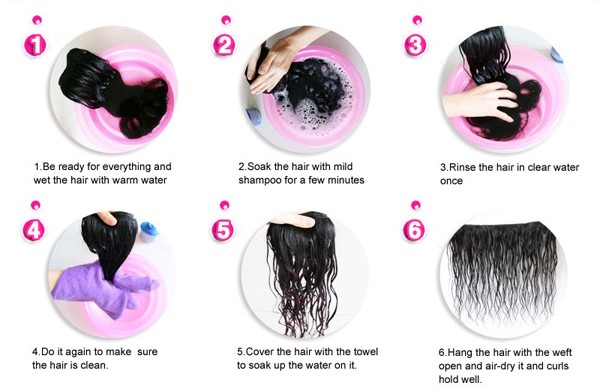 1

1.Be ready for everything and wet the hair with warm water

2

2.Soak the hair with mild shampoo for a few minutes

3

3.Rinse the hair in clear water once

4

4.Do it again to make sure the hair is clean.

5

5.Cover the hair with the towel to soak up the water on it.

6

6.Hang the hair with the weft open and air-dry it and curls hold well.