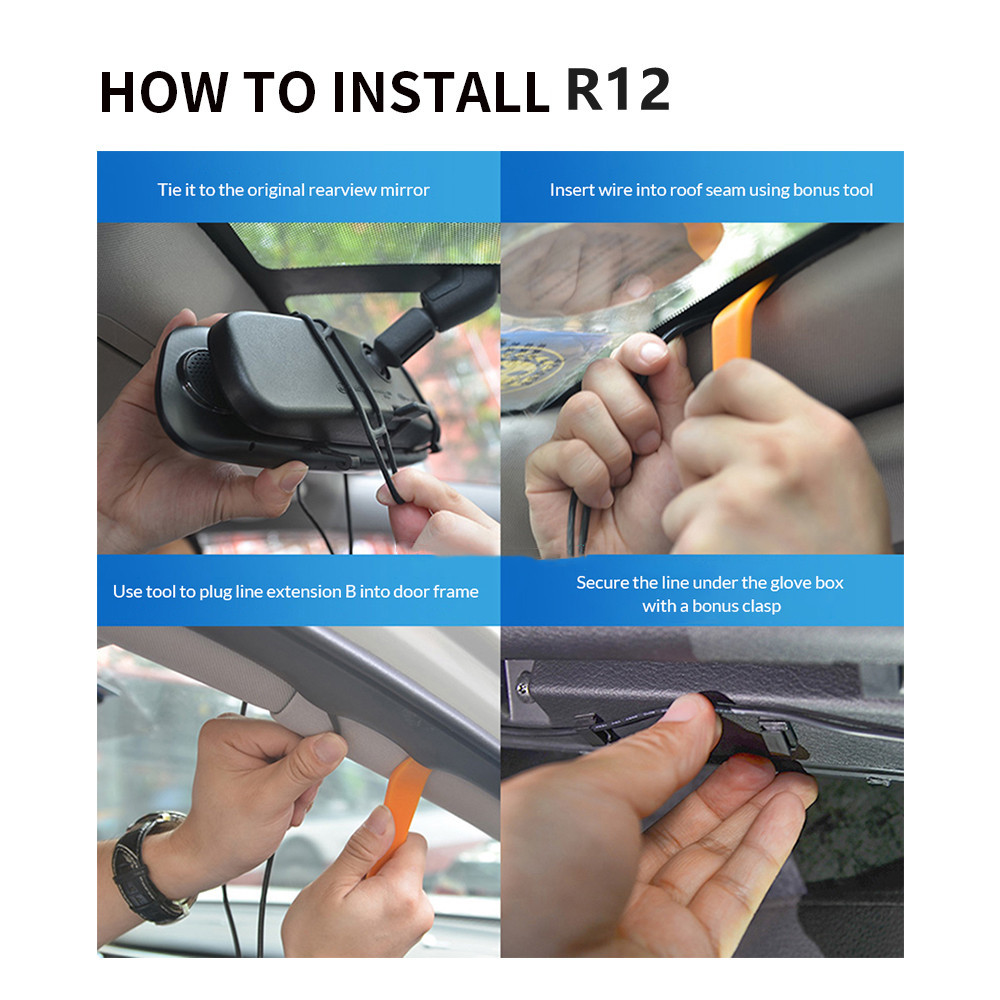 HOW TO INSTALL R12

Tie it to the original rearview mirror

Insert wire into roof seam using bonus tool

Use tool to plug line extension B into door frame

Secure the line under the glove box with a bonus clasp