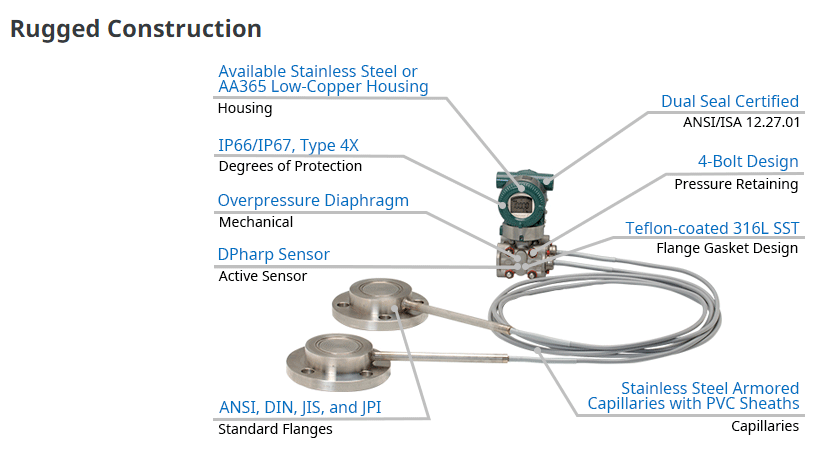 Rugged Construction

Available Stainless Steel or AA365 Low-Copper Housing
Housing

IP66/IP67, Type 4X
Degrees of Protection

Overpressure Diaphragm
Mechanical

DPharp Sensor
Active Sensor

ANSI, DIN, JIS, and JPI
Standard Flanges

Dual Seal Certified
ANSI/ISA 12.27.01

4-Bolt Design
Pressure Retaining

Teflon-coated 316L SST
Flange Gasket Design

Stainless Steel Armored Capillaries with PVC Sheaths
Capillaries