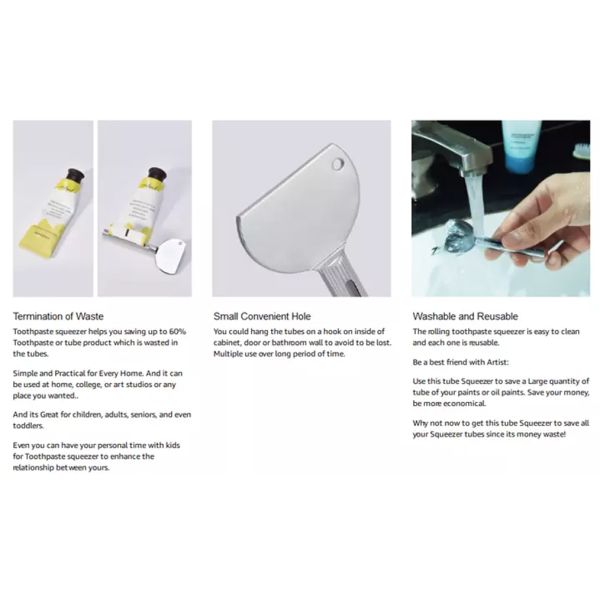 Termination of Waste

Toothpaste squeezer helps you saving up to 60% Toothpaste or tube product which is wasted in the tubes.

Simple and Practical for Every Home. And it can be used at home, college, or art studios or any place you wanted..

And its Great for children, adults, seniors, and even toddlers.

Even you can have your personal time with kids for Toothpaste squeezer to enhance the relationship between yours.

Small Convenient Hole

You could hang the tubes on a hook on inside of cabinet, door or bathroom wall to avoid to be lost. Multiple use over long period of time.

Washable and Reusable

The rolling toothpaste squeezer is easy to clean and each one is reusable.

Be a best friend with Artist:

Use this tube Squeezer to save a Large quantity of tube of your paints or oil paints. Save your money, be more economical.

Why not now to get this tube Squeezer to save all your Squeezer tubes since its money waste!