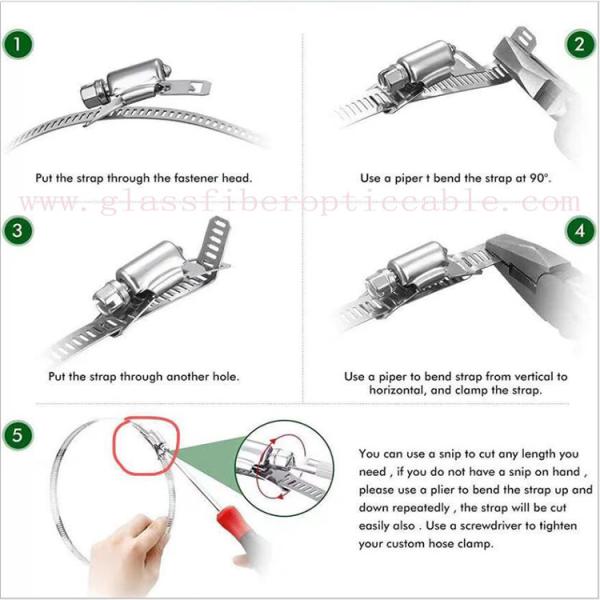 1

Put the strap through the fastener head.

2

Use a piper t bend the strap at 90°.

www.glassfiberopticcable.com

3

Put the strap through another hole.

4

Use a piper to bend strap from vertical to horizontal, and clamp the strap.

5

You can use a snip to cut any length you need , if you do not have a snip on hand , please use a plier to bend the strap up and down repeatedly , the strap will be cut easily also . Use a screwdriver to tighten your custom hose clamp.