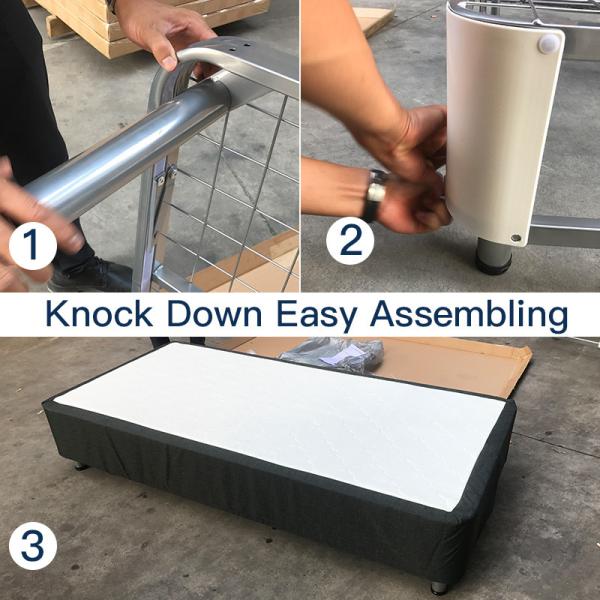 1

2

Knock Down Easy Assembling

3