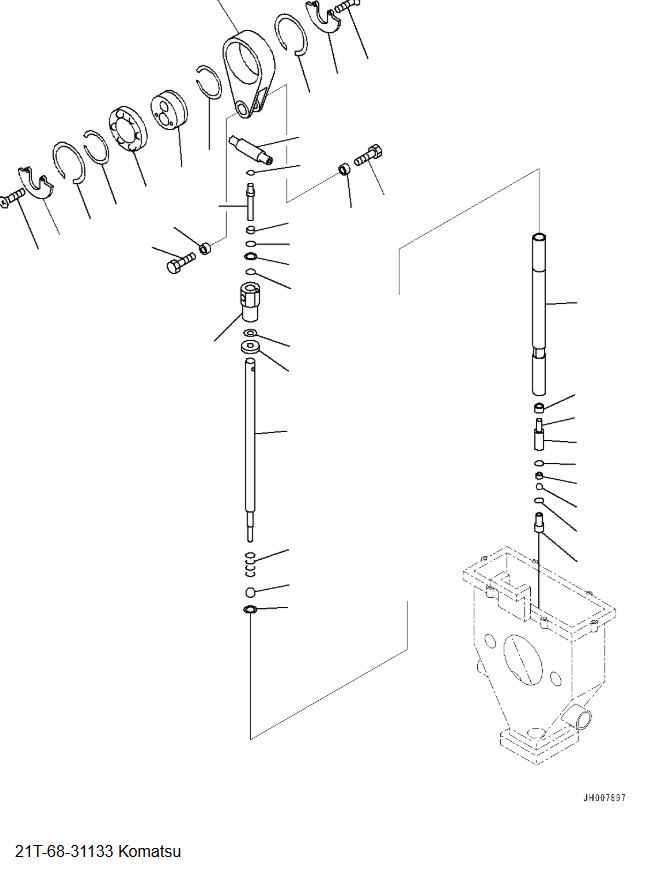 JH007897

21T-68-31133 Komatsu