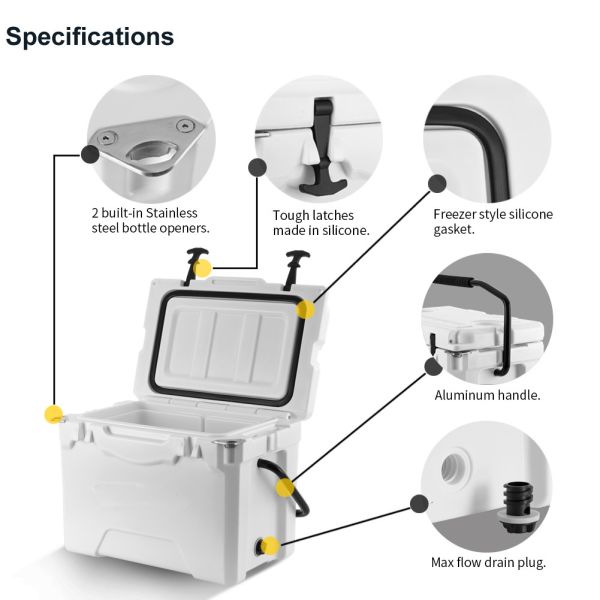 Specifications

2 built-in Stainless steel bottle openers.

Tough latches made in silicone.

Freezer style silicone gasket.

Aluminum handle.

Max flow drain plug.