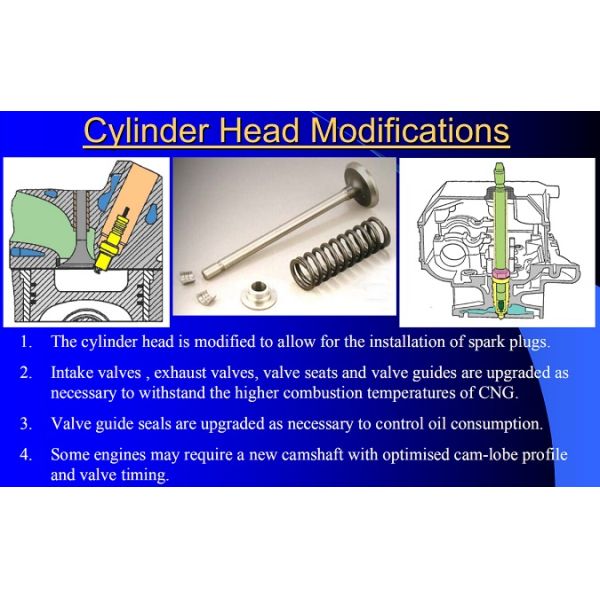 Cylinder Head Modifications

1. The cylinder head is modified to allow for the installation of spark plugs.

2. Intake valves , exhaust valves, valve seats and valve guides are upgraded as necessary to withstand the higher combustion temperatures of CNG.

3. Valve guide seals are upgraded as necessary to control oil consumption.

4. Some engines may require a new camshaft with optimised cam-lobe profile and valve timing.