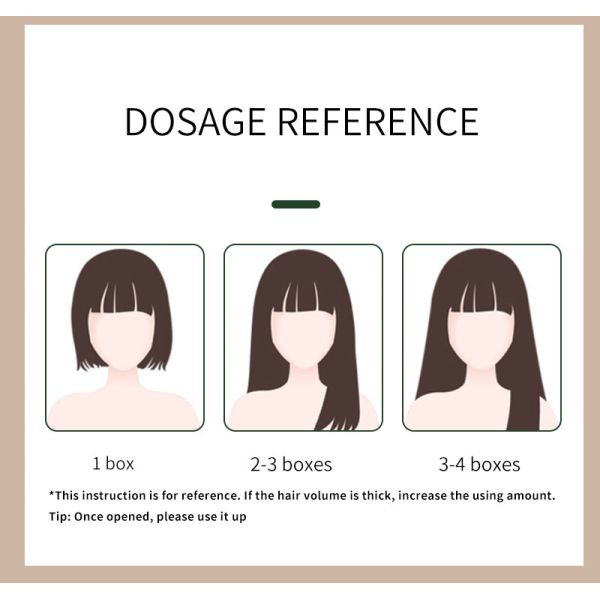 DOSAGE REFERENCE

1 box

2-3 boxes

3-4 boxes

*This instruction is for reference. If the hair volume is thick, increase the using amount.

Tip: Once opened, please use it up