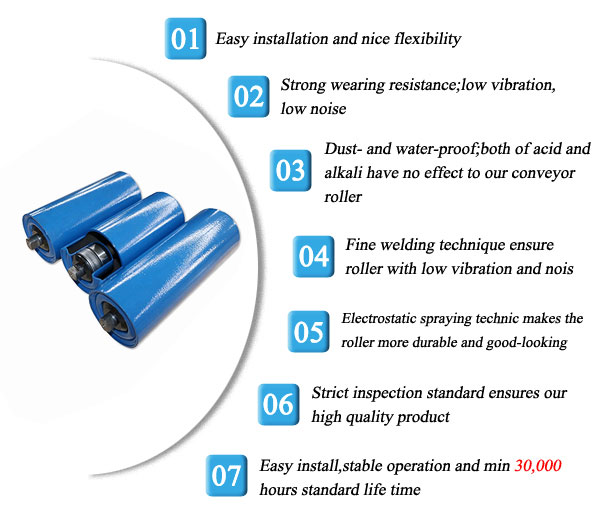 01 Easy installation and nice flexibility

02 Strong wearing resistance;low vibration, low noise

03 Dust- and water-proof;both of acid and alkali have no effect to our conveyor roller

04 Fine welding technique ensure roller with low vibration and nois

05 Electrostatic spraying technic makes the roller more durable and good-looking

06 Strict inspection standard ensures our high quality product

07 Easy install,stable operation and min 30,000 hours standard life time