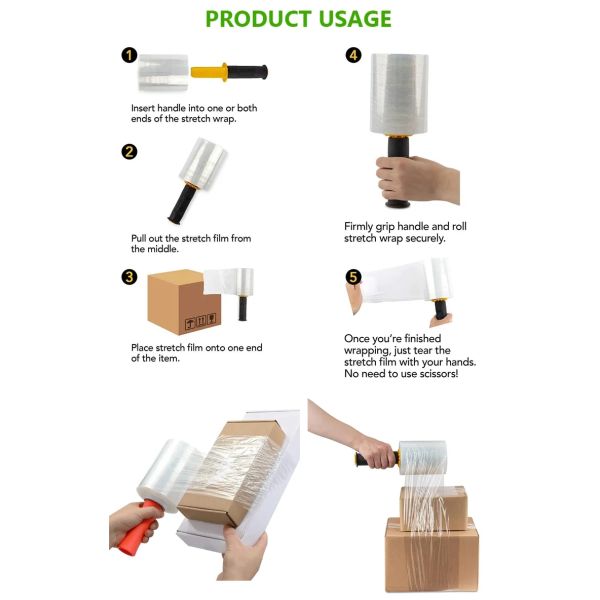 PRODUCT USAGE

1

Insert handle into one or both ends of the stretch wrap.

2

Pull out the stretch film from the middle.

3

Place stretch film onto one end of the item.

4

Firmly grip handle and roll stretch wrap securely.

5

Once you're finished wrapping, just tear the stretch film with your hands. No need to use scissors!