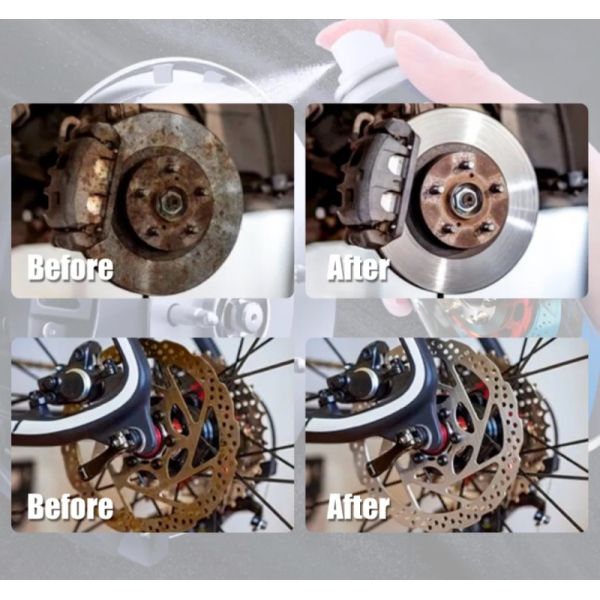 Before

After

Before

After