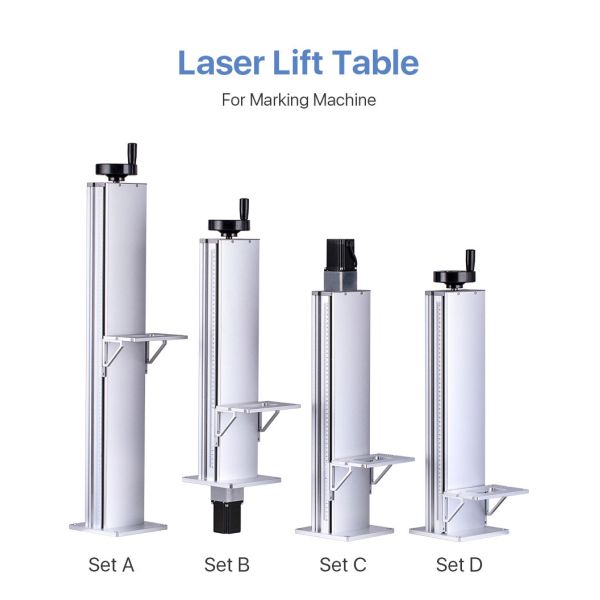 Laser Lift Table

For Marking Machine

Set A Set B Set C Set D