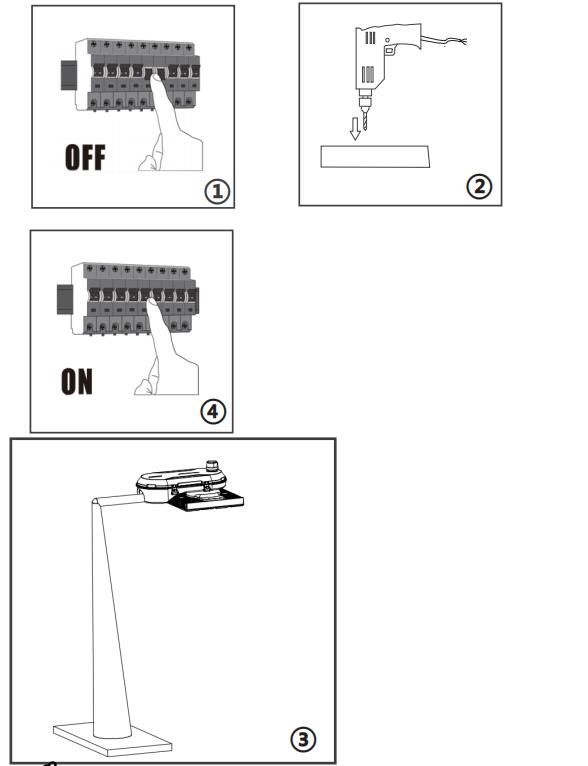 OFF
①

②

ON
④

③