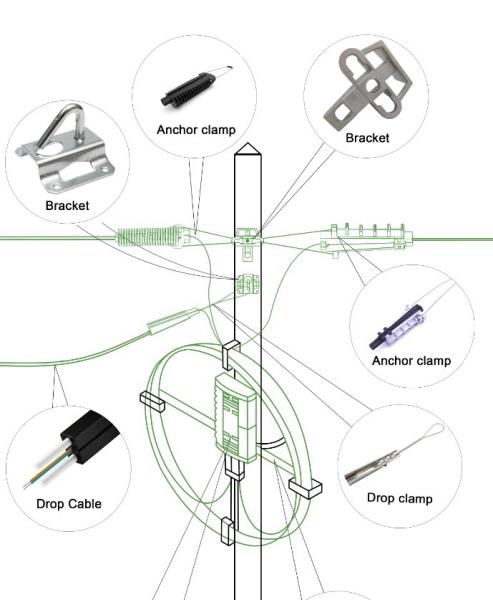 Anchor clamp

Bracket

Bracket

Anchor clamp

Drop Cable

Drop clamp