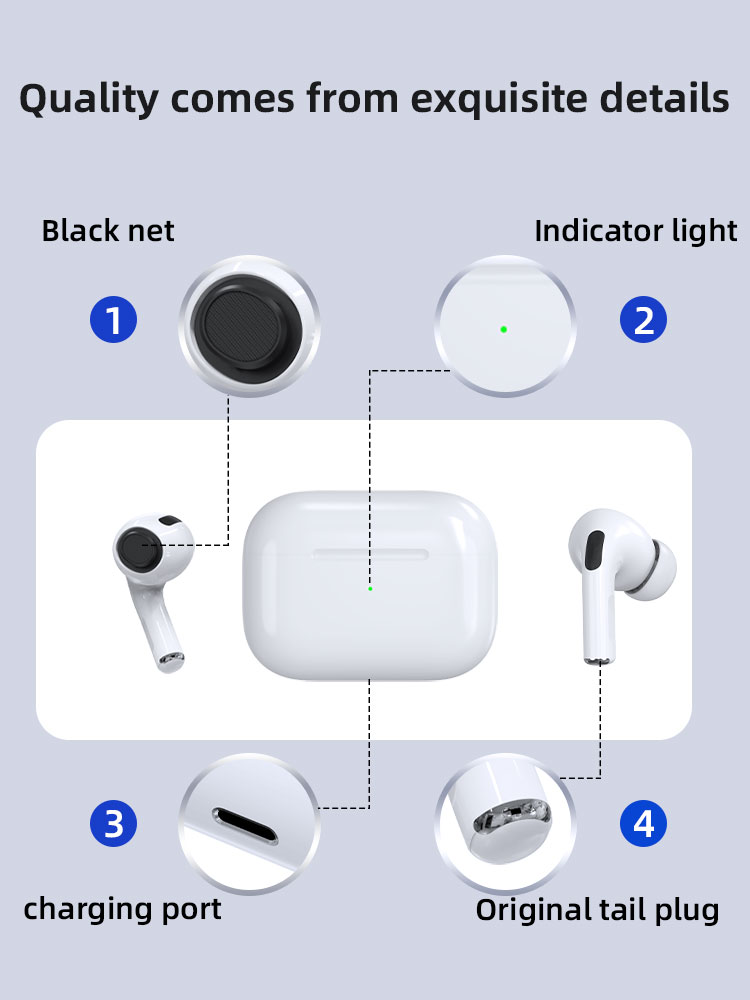 Quality comes from exquisite details

Black net

Indicator light

1

2

3

4

charging port

Original tail plug