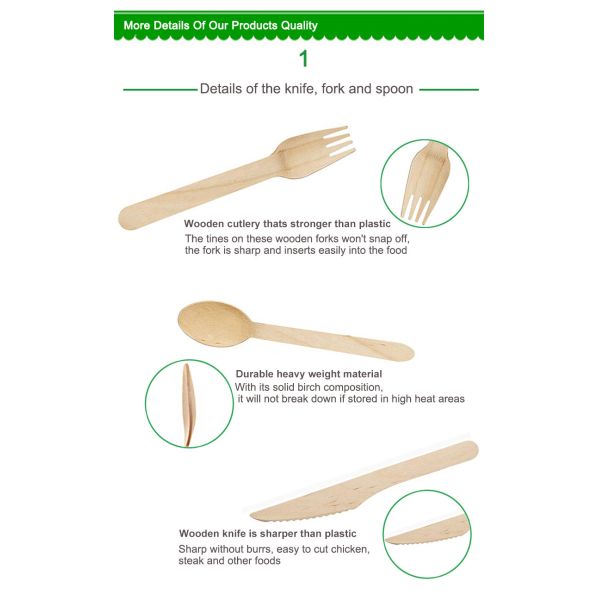 More Details Of Our Products Quality

1

Details of the knife, fork and spoon

Wooden cutlery thats stronger than plastic

The tines on these wooden forks won't snap off, the fork is sharp and inserts easily into the food

Durable heavy weight material

With its solid birch composition, it will not break down if stored in high heat areas

Wooden knife is sharper than plastic

Sharp without burrs, easy to cut chicken, steak and other foods