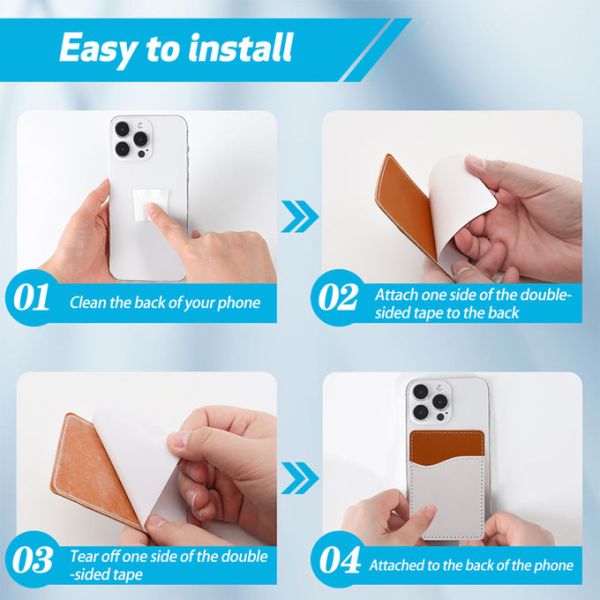 Easy to install

01 Clean the back of your phone

02 Attach one side of the double-sided tape to the back

03 Tear off one side of the double -sided tape

04 Attached to the back of the phone