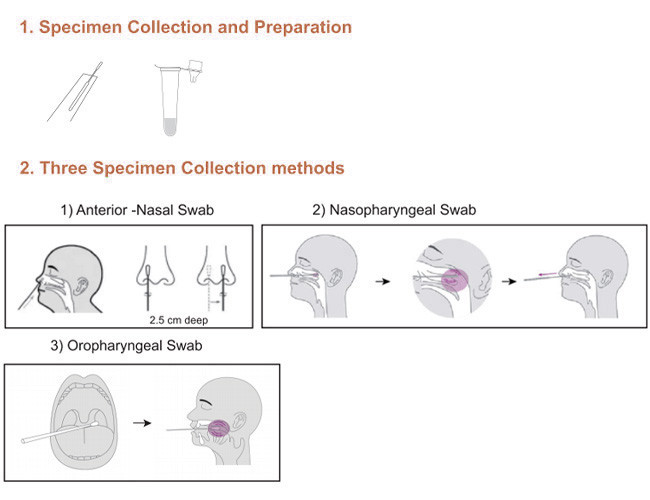 1. Specimen Collection and Preparation

2. Three Specimen Collection methods

1) Anterior -Nasal Swab

2.5 cm deep

2) Nasopharyngeal Swab

3) Oropharyngeal Swab