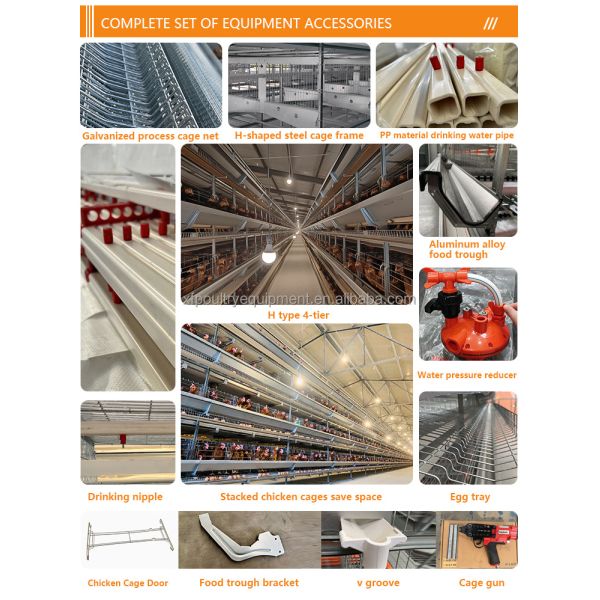 COMPLETE SET OF EQUIPMENT ACCESSORIES ///

Galvanized process cage net

H-shaped steel cage frame

PP material drinking water pipe

xtpoultryequipment.en.alibaba.com

H type 4-tier

Aluminum alloy food trough

Water pressure reducer

Drinking nipple

Stacked chicken cages save space

Egg tray

Chicken Cage Door

Food trough bracket

v groove

Cage gun