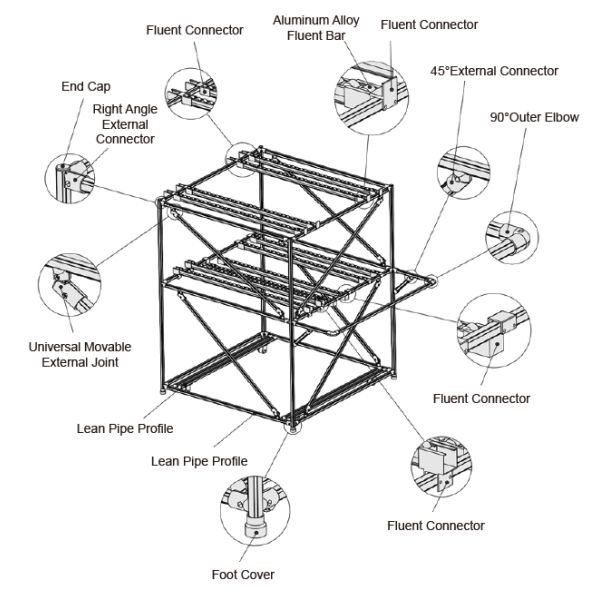 Fluent Connector

Aluminum Alloy Fluent Bar

Fluent Connector

45°External Connector

End Cap

Right Angle External Connector

90°Outer Elbow

Universal Movable External Joint

Fluent Connector

Lean Pipe Profile

Lean Pipe Profile

Fluent Connector

Foot Cover