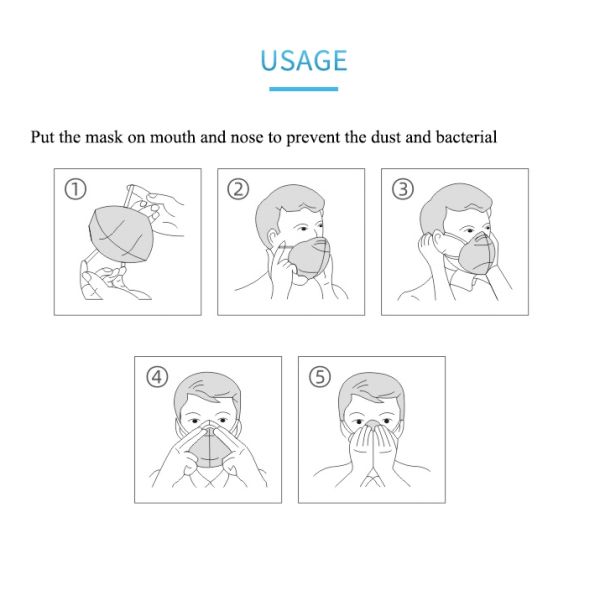 USAGE

Put the mask on mouth and nose to prevent the dust and bacterial

①

②

③

④

⑤