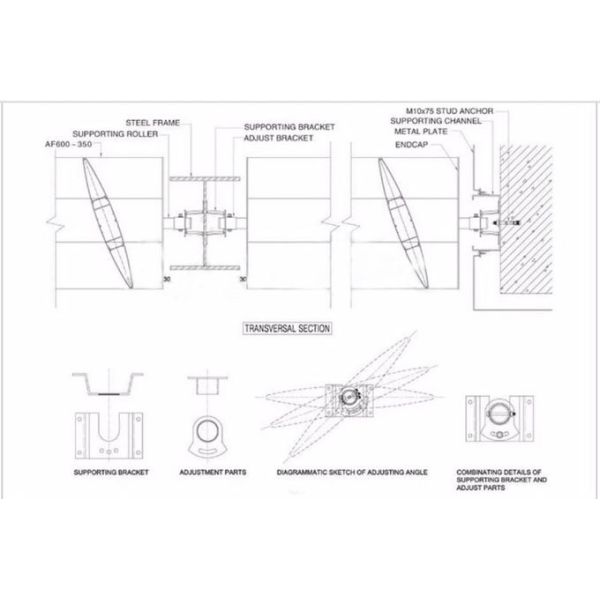 STEEL FRAME
SUPPORTING ROLLER
AF600 - 350
SUPPORTING BRACKET
ADJUST BRACKET
M10x75 STUD ANCHOR
SUPPORTING CHANNEL
METAL PLATE
ENDCAP
30
30

TRANSVERSAL SECTION

SUPPORTING BRACKET
ADJUSTMENT PARTS
DIAGRAMMATIC SKETCH OF ADJUSTING ANGLE
COMBINATING DETAILS OF SUPPORTING BRACKET AND ADJUST PARTS