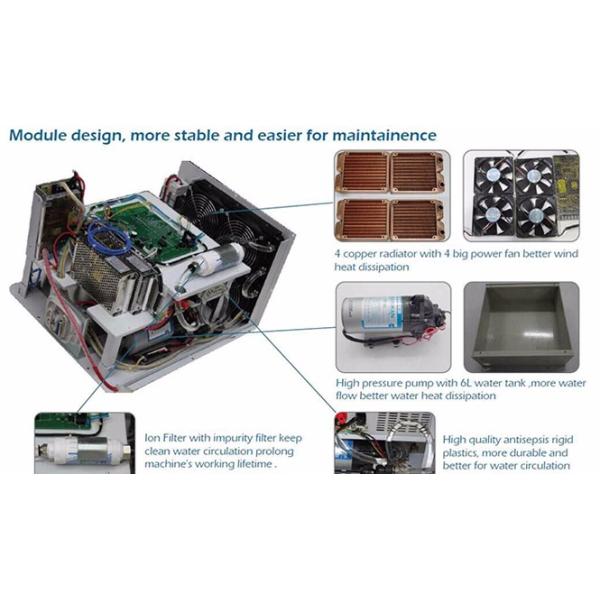 Module design, more stable and easier for maintainence

4 copper radiator with 4 big power fan better wind heat dissipation

High pressure pump with 6L water tank ,more water flow better water heat dissipation

Ion Filter with impurity filter keep clean water circulation prolong machine's working lifetime .

High quality antisepsis rigid plastics, more durable and better for water circulation