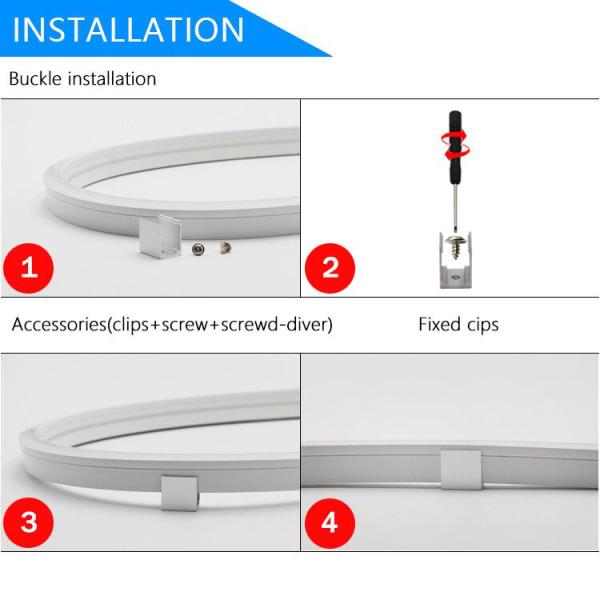 INSTALLATION

Buckle installation

1

2

Accessories(clips+screw+screwd-diver)

Fixed cips

3

4