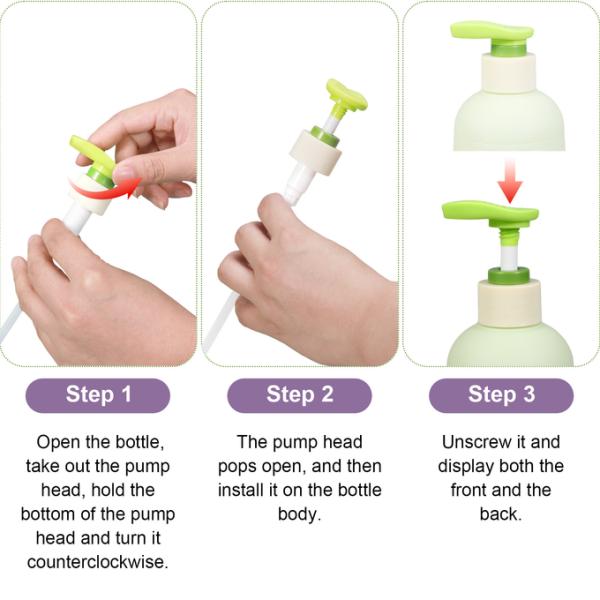 Step 1

Open the bottle, take out the pump head, hold the bottom of the pump head and turn it counterclockwise.

Step 2

The pump head pops open, and then install it on the bottle body.

Step 3

Unscrew it and display both the front and the back.