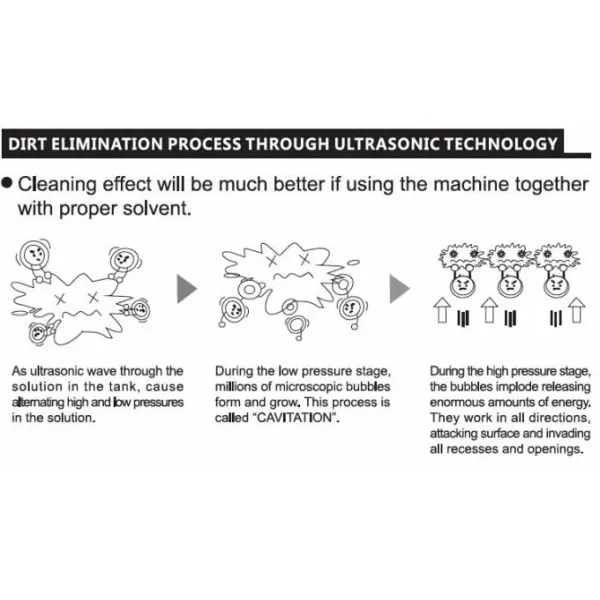 DIRT ELIMINATION PROCESS THROUGH ULTRASONIC TECHNOLOGY

● Cleaning effect will be much better if using the machine together with proper solvent.

As ultrasonic wave through the solution in the tank, cause alternating high and low pressures in the solution.

During the low pressure stage, millions of microscopic bubbles form and grow. This process is called "CAVITATION".

During the high pressure stage, the bubbles implode releasing enormous amounts of energy. They work in all directions, attacking surface and invading all recesses and openings.