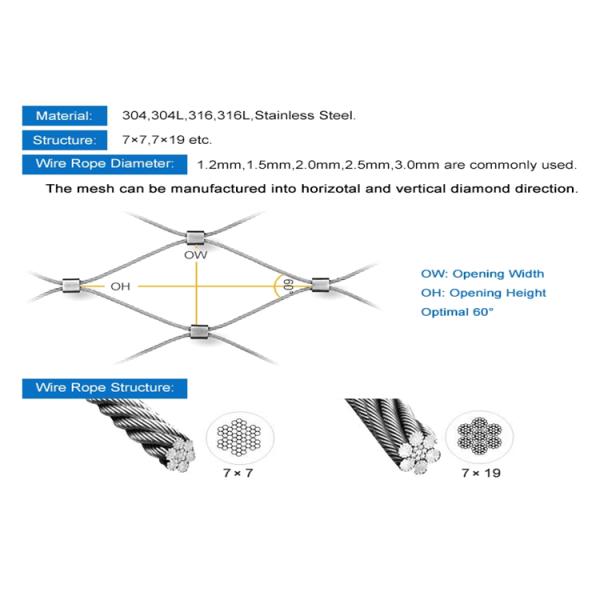 Material: 304,304L,316,316L,Stainless Steel.

Structure: 7×7,7×19 etc.

Wire Rope Diameter: 1.2mm,1.5mm,2.0mm,2.5mm,3.0mm are commonly used.

The mesh can be manufactured into horizotal and vertical diamond direction.

OW

OH

60°

OW: Opening Width

OH: Opening Height

Optimal 60°

Wire Rope Structure:

7 × 7

7 × 19