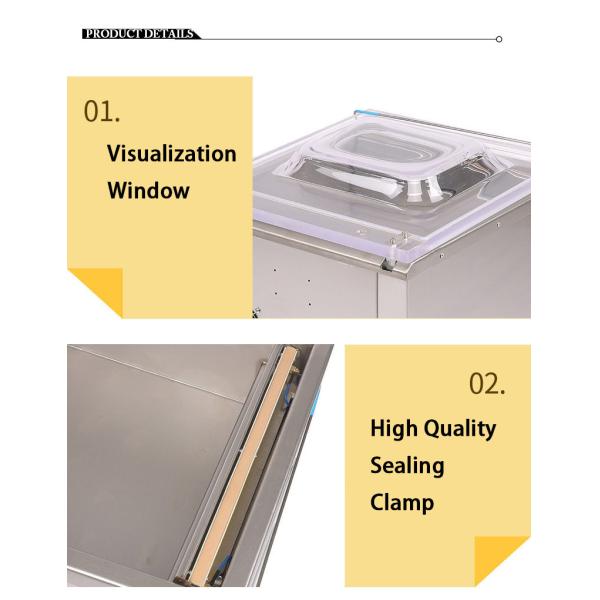 PRODUCT DETAILS

01.
Visualization Window

02.
High Quality Sealing Clamp