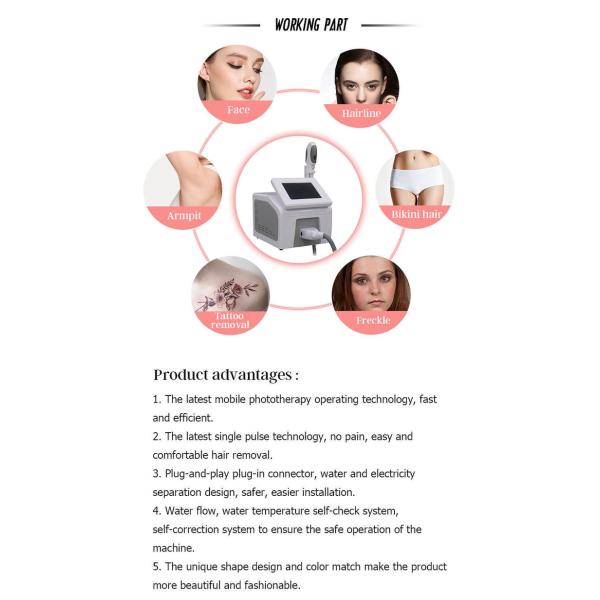 WORKING PART

Face

Hairline

Armpit

Bikini hair

Tattoo removal

Freckle

Product advantages :

1. The latest mobile phototherapy operating technology, fast and efficient.

2. The latest single pulse technology, no pain, easy and comfortable hair removal.

3. Plug-and-play plug-in connector, water and electricity separation design, safer, easier installation.

4. Water flow, water temperature self-check system, self-correction system to ensure the safe operation of the machine.

5. The unique shape design and color match make the product more beautiful and fashionable.