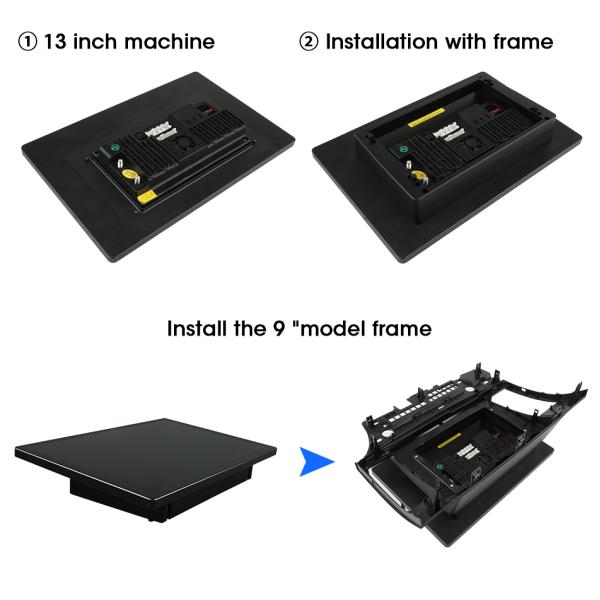 ① 13 inch machine

② Installation with frame

Install the 9 "model frame