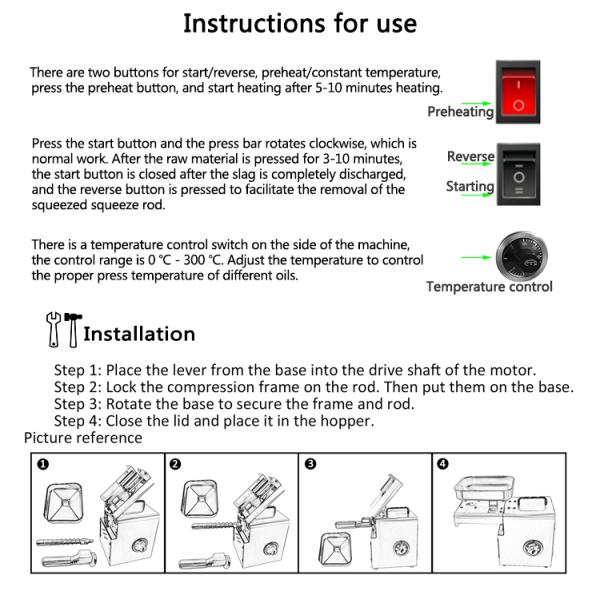 Instructions for use

There are two buttons for start/reverse, preheat/constant temperature, press the preheat button, and start heating after 5-10 minutes heating.

Preheating

Press the start button and the press bar rotates clockwise, which is normal work. After the raw material is pressed for 3-10 minutes, the start button is closed after the slag is completely discharged, and the reverse button is pressed to facilitate the removal of the squeezed squeeze rod.

Reverse

Starting

There is a temperature control switch on the side of the machine, the control range is 0 °C - 300 °C. Adjust the temperature to control the proper press temperature of different oils.

Temperature control

Installation

Step 1: Place the lever from the base into the drive shaft of the motor.
Step 2: Lock the compression frame on the rod. Then put them on the base.
Step 3: Rotate the base to secure the frame and rod.
Step 4: Close the lid and place it in the hopper.

Picture reference

❶

❷

❸

❹