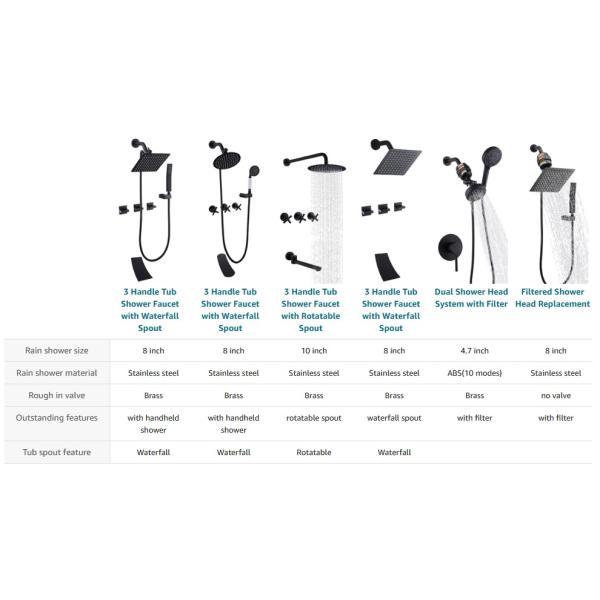 |  | 3 Handle Tub Shower Faucet with Waterfall Spout | 3 Handle Tub Shower Faucet with Waterfall Spout | 3 Handle Tub Shower Faucet with Rotatable Spout | 3 Handle Tub Shower Faucet with Waterfall Spout | Dual Shower Head System with Filter | Filtered Shower Head Replacement |
|---|---|---|---|---|---|---|
| Rain shower size | 8 inch | 8 inch | 10 inch | 8 inch | 4.7 inch | 8 inch |
| Rain shower material | Stainless steel | Stainless steel | Stainless steel | Stainless steel | ABS(10 modes) | Stainless steel |
| Rough in valve | Brass | Brass | Brass | Brass | Brass | no valve |
| Outstanding features | with handheld shower | with handheld shower | rotatable spout | waterfall spout | with filter | with filter |
| Tub spout feature | Waterfall | Waterfall | Rotatable | Waterfall |  |  |