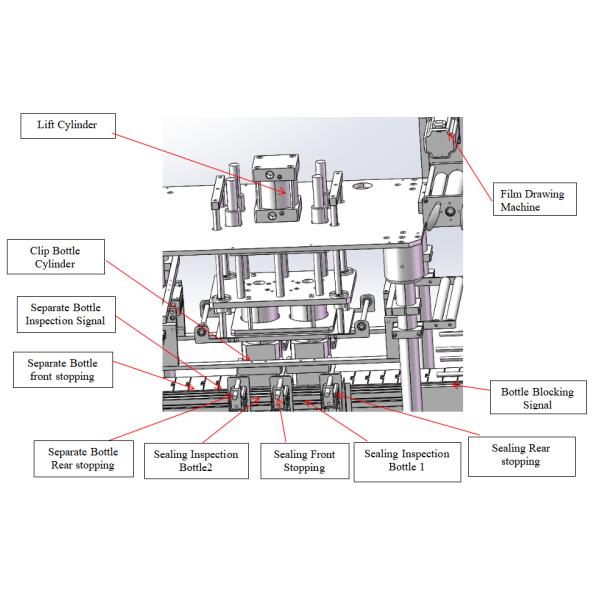 Lift Cylinder

Film Drawing Machine

Clip Bottle Cylinder

Separate Bottle Inspection Signal

Separate Bottle front stopping

Bottle Blocking Signal

Separate Bottle Rear stopping

Sealing Inspection Bottle2

Sealing Front Stopping

Sealing Inspection Bottle 1

Sealing Rear stopping