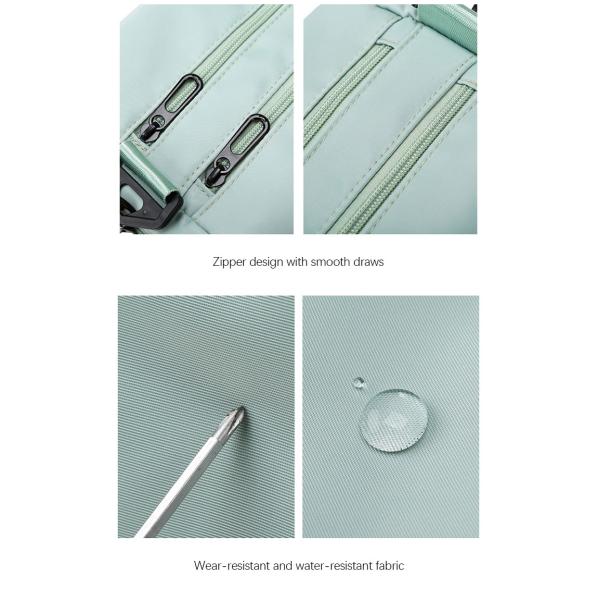 Zipper design with smooth draws

Wear-resistant and water-resistant fabric