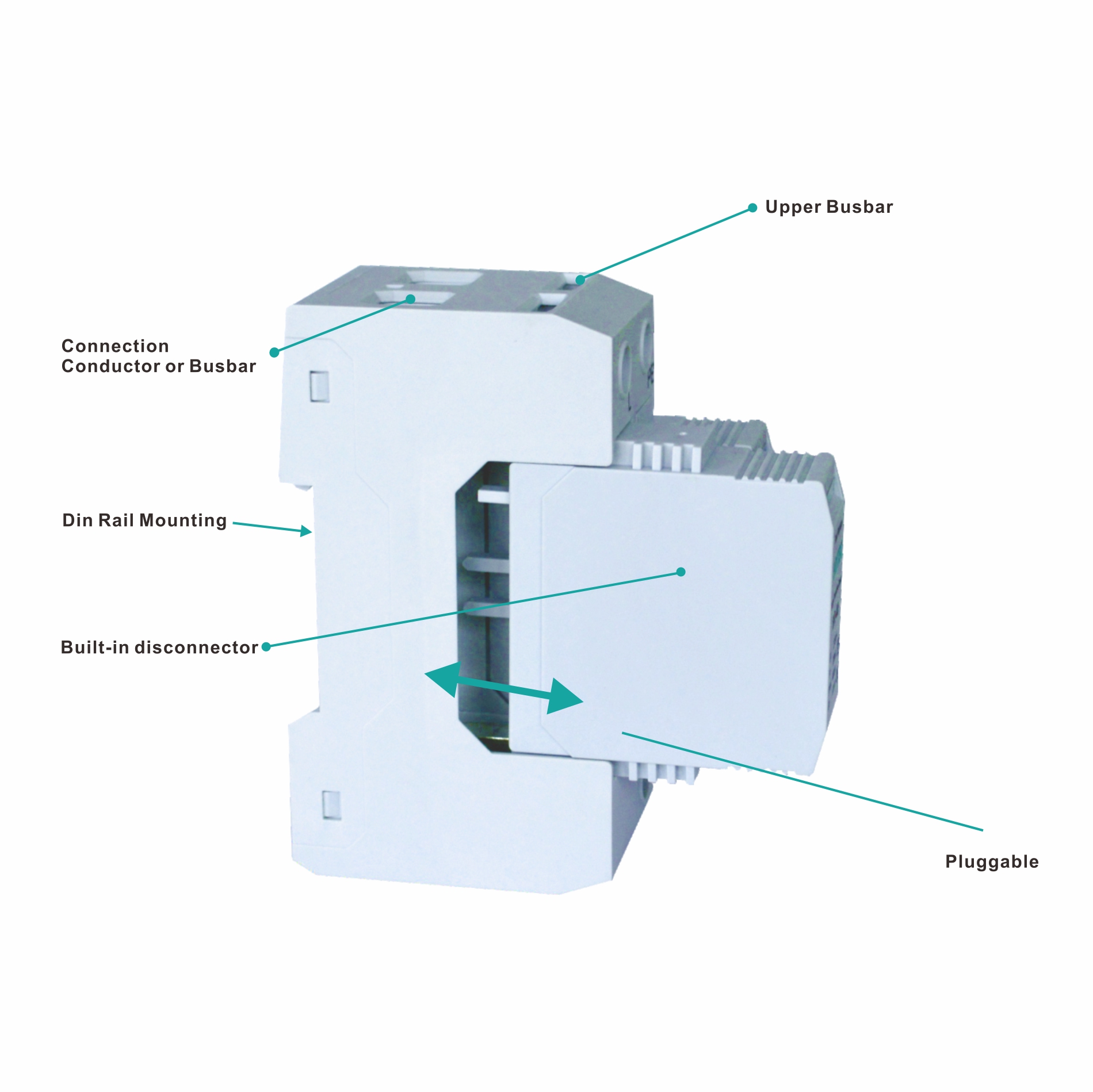 Upper Busbar

Connection
Conductor or Busbar

Din Rail Mounting

Built-in disconnector

Pluggable