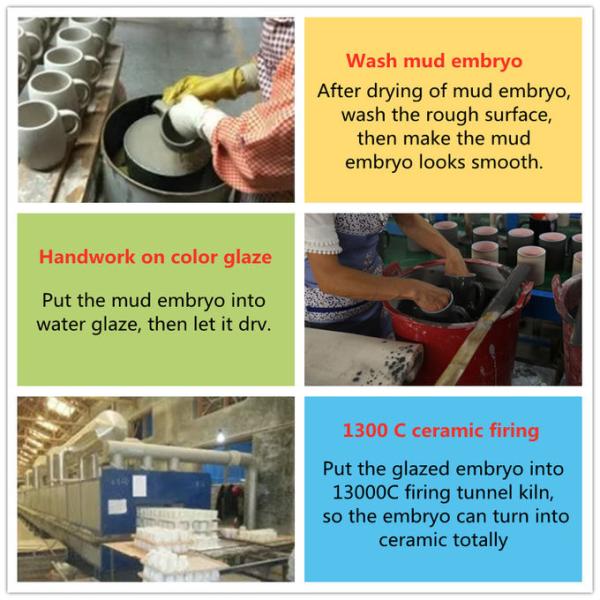 Wash mud embryo

After drying of mud embryo, wash the rough surface, then make the mud embryo looks smooth.

Handwork on color glaze

Put the mud embryo into water glaze, then let it drv.

1300 C ceramic firing

Put the glazed embryo into 13000C firing tunnel kiln, so the embryo can turn into ceramic totally