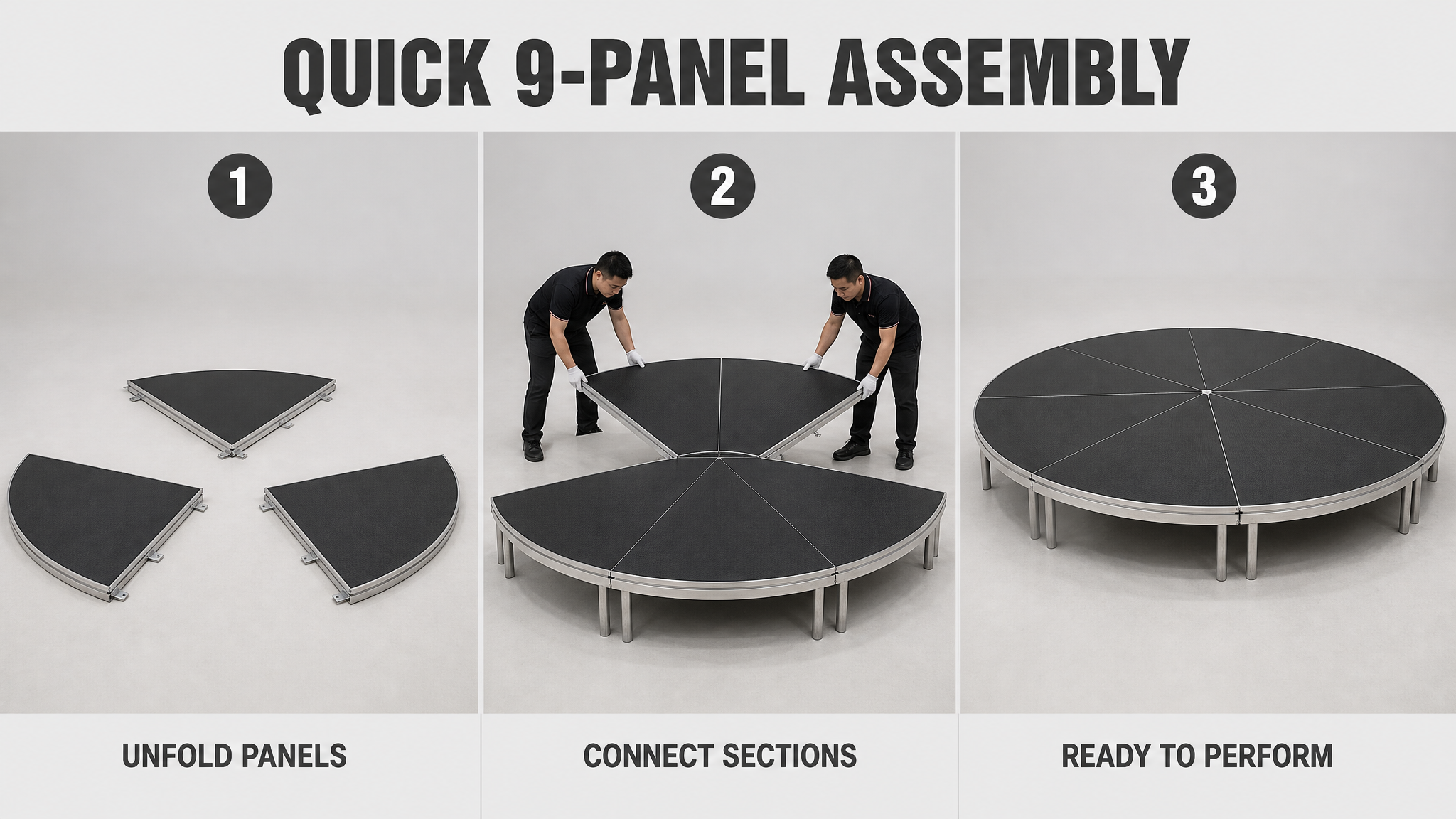 QUICK 9-PANEL ASSEMBLY

1

UNFOLD PANELS

2

CONNECT SECTIONS

3

READY TO PERFORM