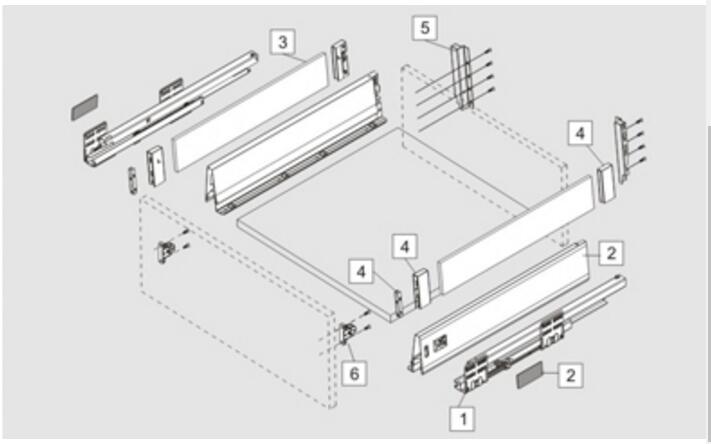 3
5
4
4
4
2
6
2
1