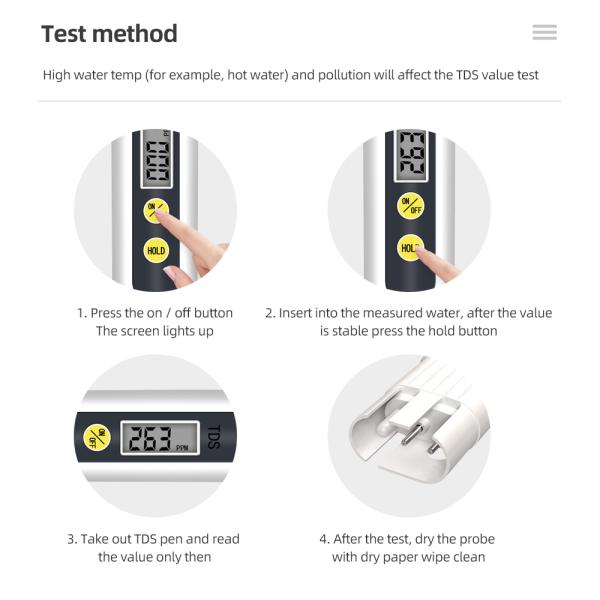 Test method

High water temp (for example, hot water) and pollution will affect the TDS value test

000

ON/OFF

HOLD

1. Press the on / off button
The screen lights up

263

ON/OFF

HOLD

2. Insert into the measured water, after the value is stable press the hold button

ON/OFF

263 PPM

TDS

3. Take out TDS pen and read the value only then

4. After the test, dry the probe with dry paper wipe clean