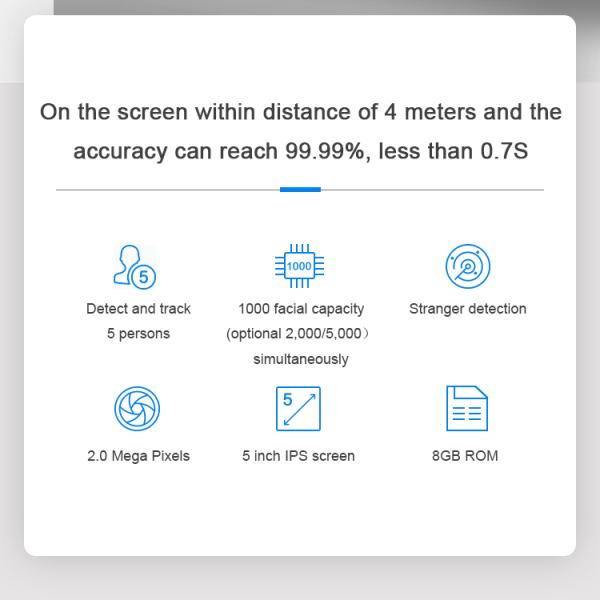 On the screen within distance of 4 meters and the accuracy can reach 99.99%, less than 0.7S

5

Detect and track 5 persons

1000

1000 facial capacity (optional 2,000/5,000） simultaneously

Stranger detection

2.0 Mega Pixels

5

5 inch IPS screen

8GB ROM